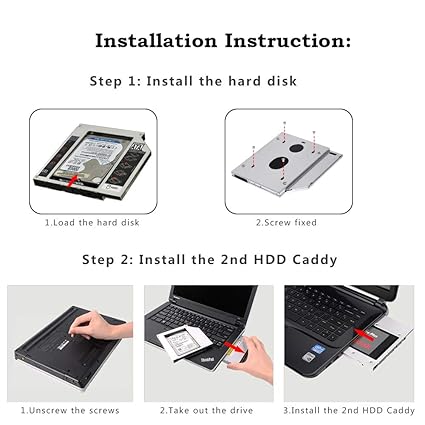 Installation Instruction:

Step 1: Install the hard disk

1.Load the hard disk

2.Screw fixed

Step 2: Install the 2nd HDD Caddy

1.Unscrew the screws

2.Take out the drive

3.Install the 2nd HDD Caddy