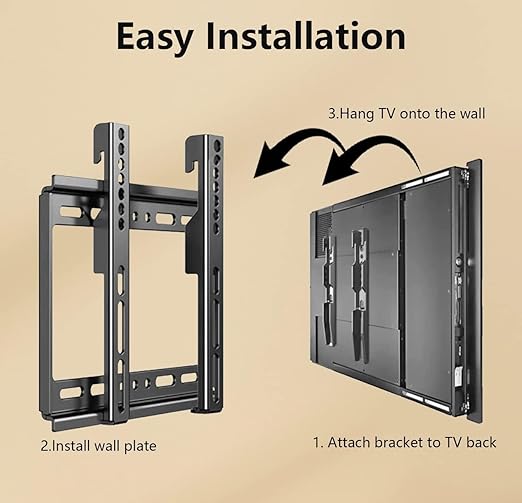 Easy Installation

3.Hang TV onto the wall

2.Install wall plate

1. Attach bracket to TV back